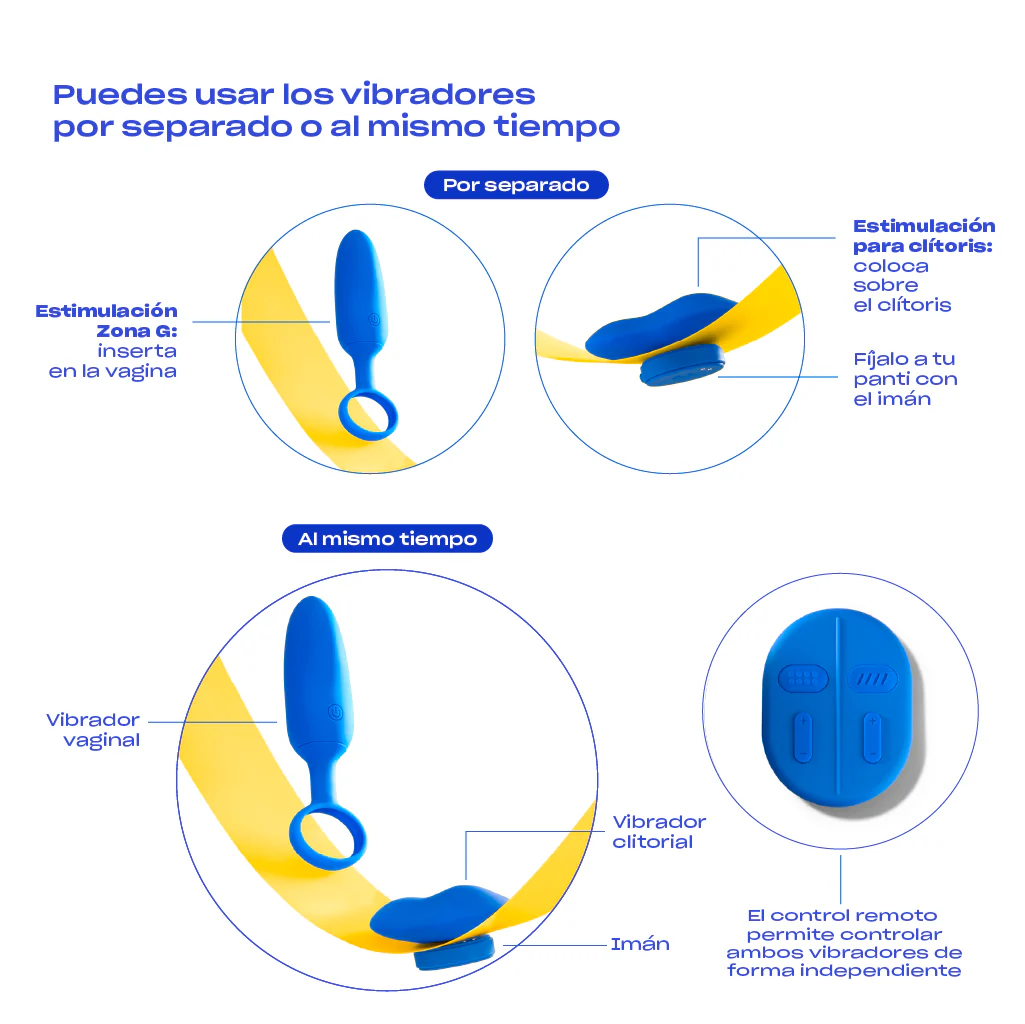 Puedes usar los vibradores por separado o al mismo tiempo

Por separado

Estimulación Zona G: inserta en la vagina

Estimulación para clítoris: coloca sobre el clítoris

Fíjalo a tu panti con el imán

Al mismo tiempo

Vibrador vaginal

Vibrador clitorial

Imán

El control remoto permite controlar ambos vibradores de forma independiente