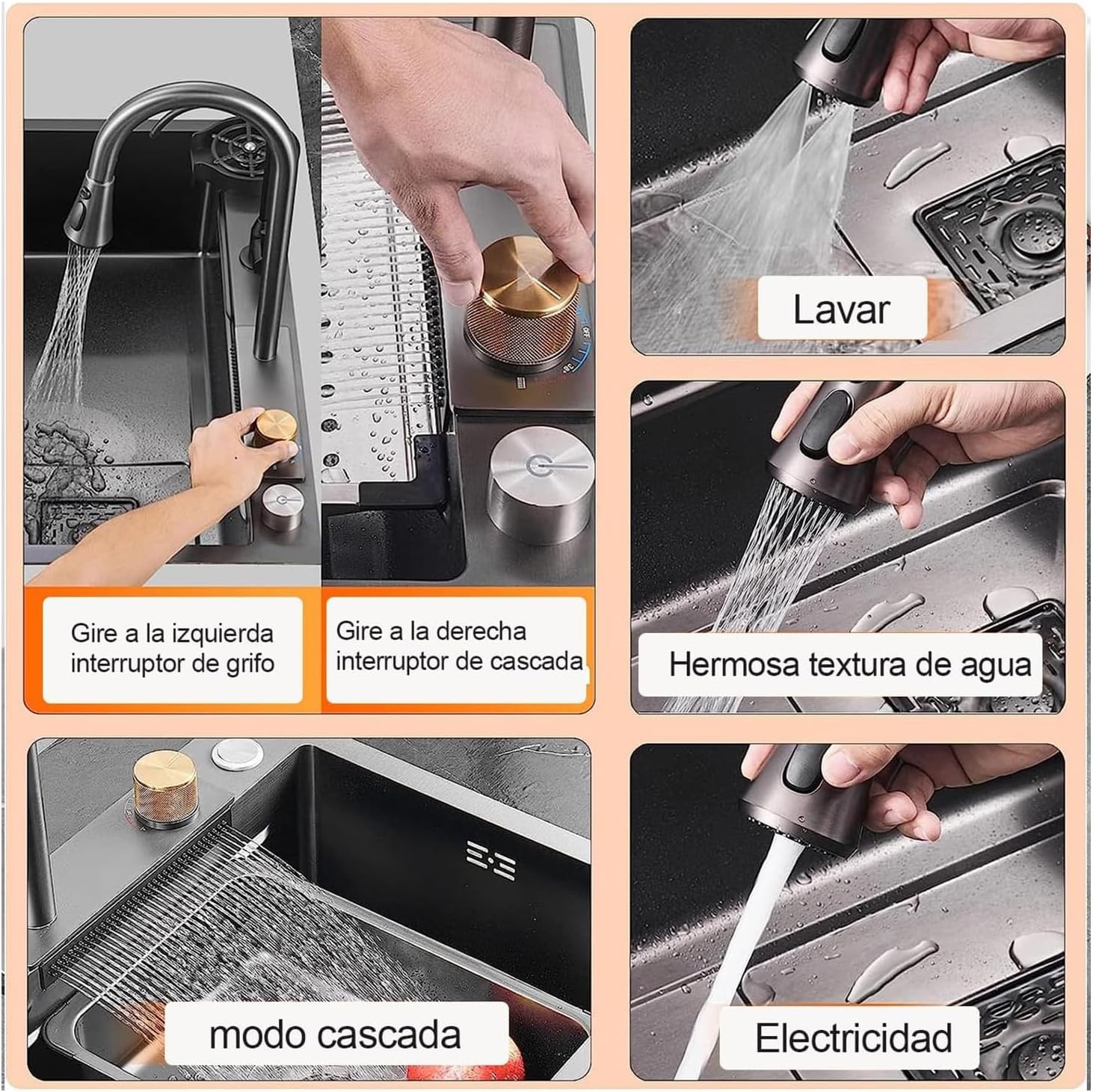 Gire a la izquierda interruptor de grifo

Gire a la derecha interruptor de cascada

Lavar

Hermosa textura de agua

modo cascada

Electricidad